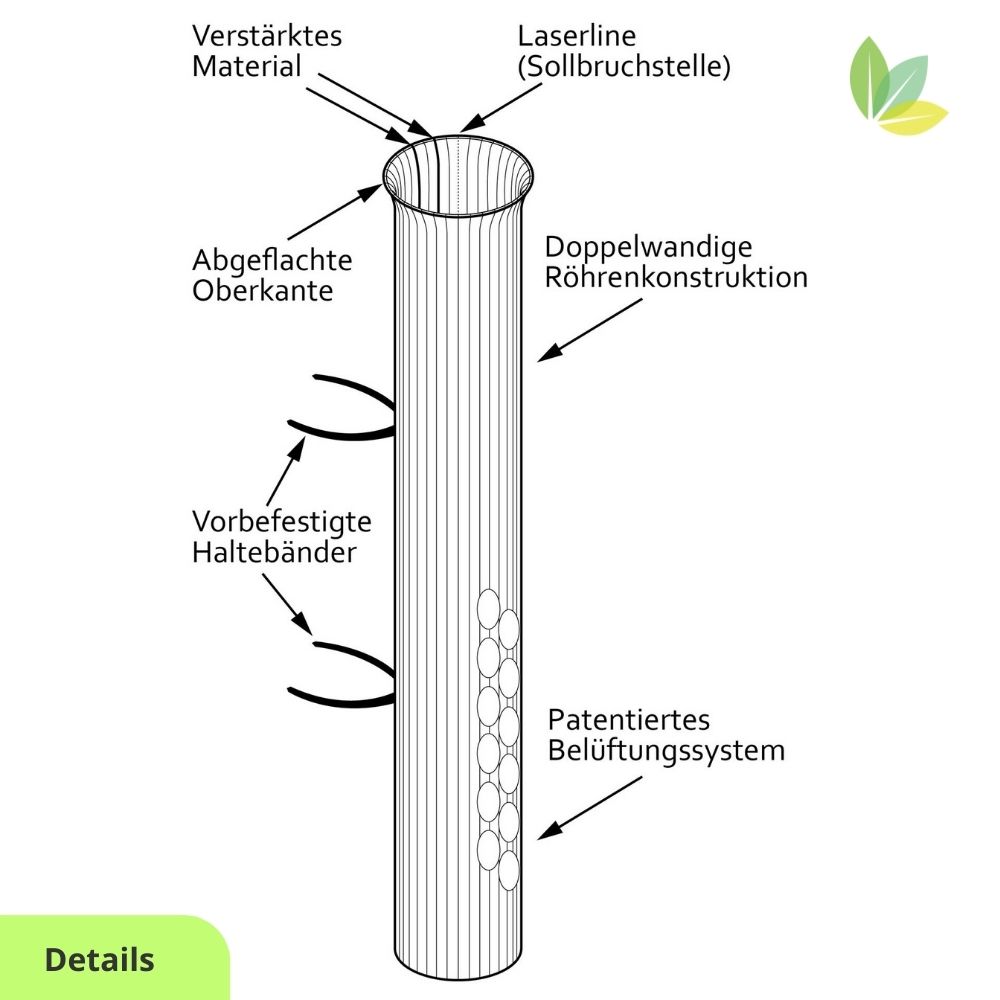 Verstärktes Material

Laserline (Sollbruchstelle)

Abgeflachte Oberkante

Doppelwandige Röhrenkonstruktion

Vorbefestigte Haltebänder

Patentiertes Belüftungssystem

Details