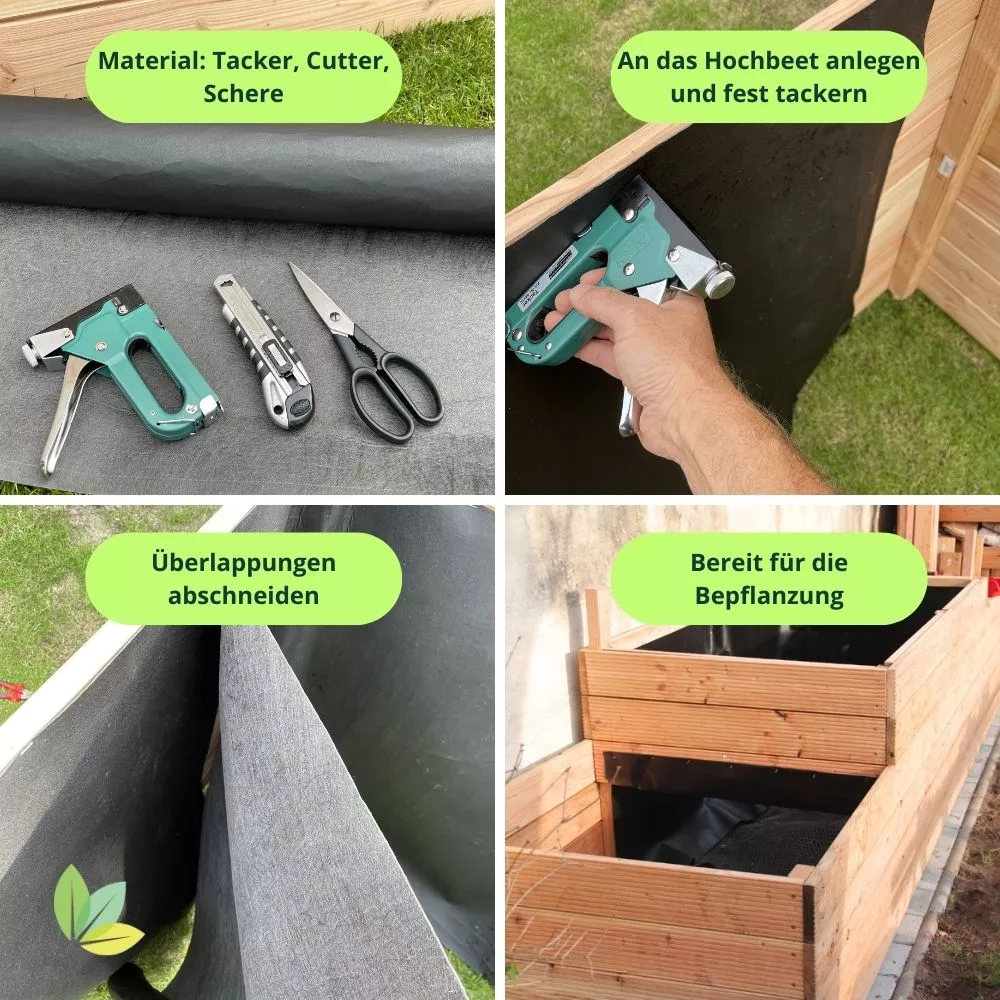 Material: Tacker, Cutter, Schere

An das Hochbeet anlegen und fest tackern

Überlappungen abschneiden

Bereit für die Bepflanzung