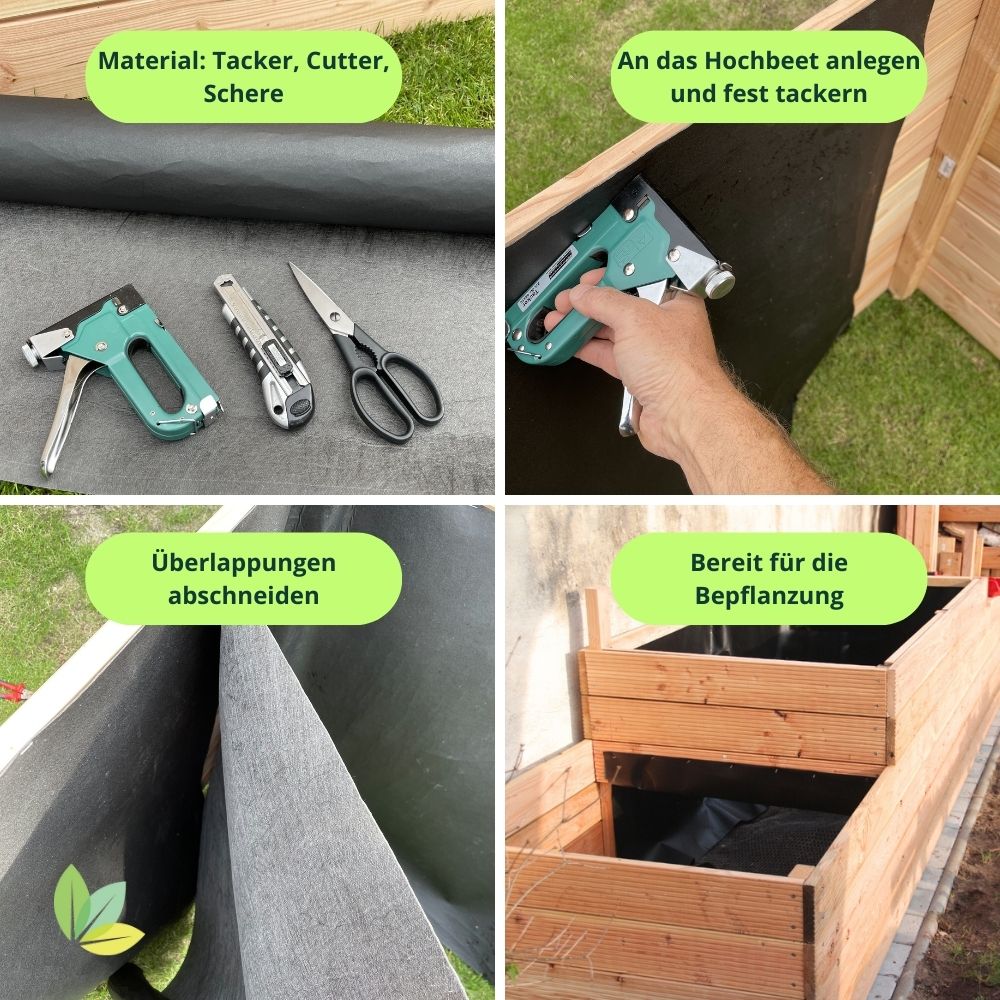 Material: Tacker, Cutter, Schere

An das Hochbeet anlegen und fest tackern

Überlappungen abschneiden

Bereit für die Bepflanzung